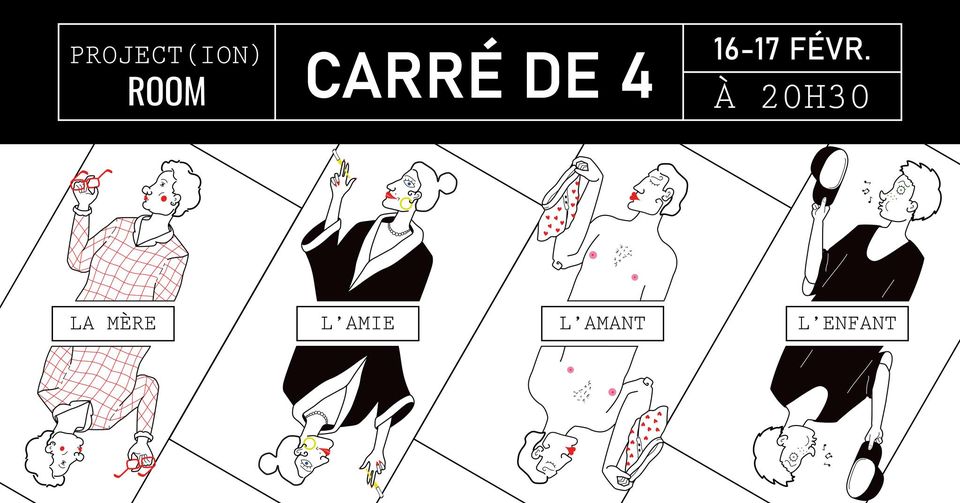 PROJECT(ION) ROOM

CARRÉ DE 4

16-17 FÉVR.
À 20H30

LA MÈRE

L'AMIE

L'AMANT

L'ENFANT